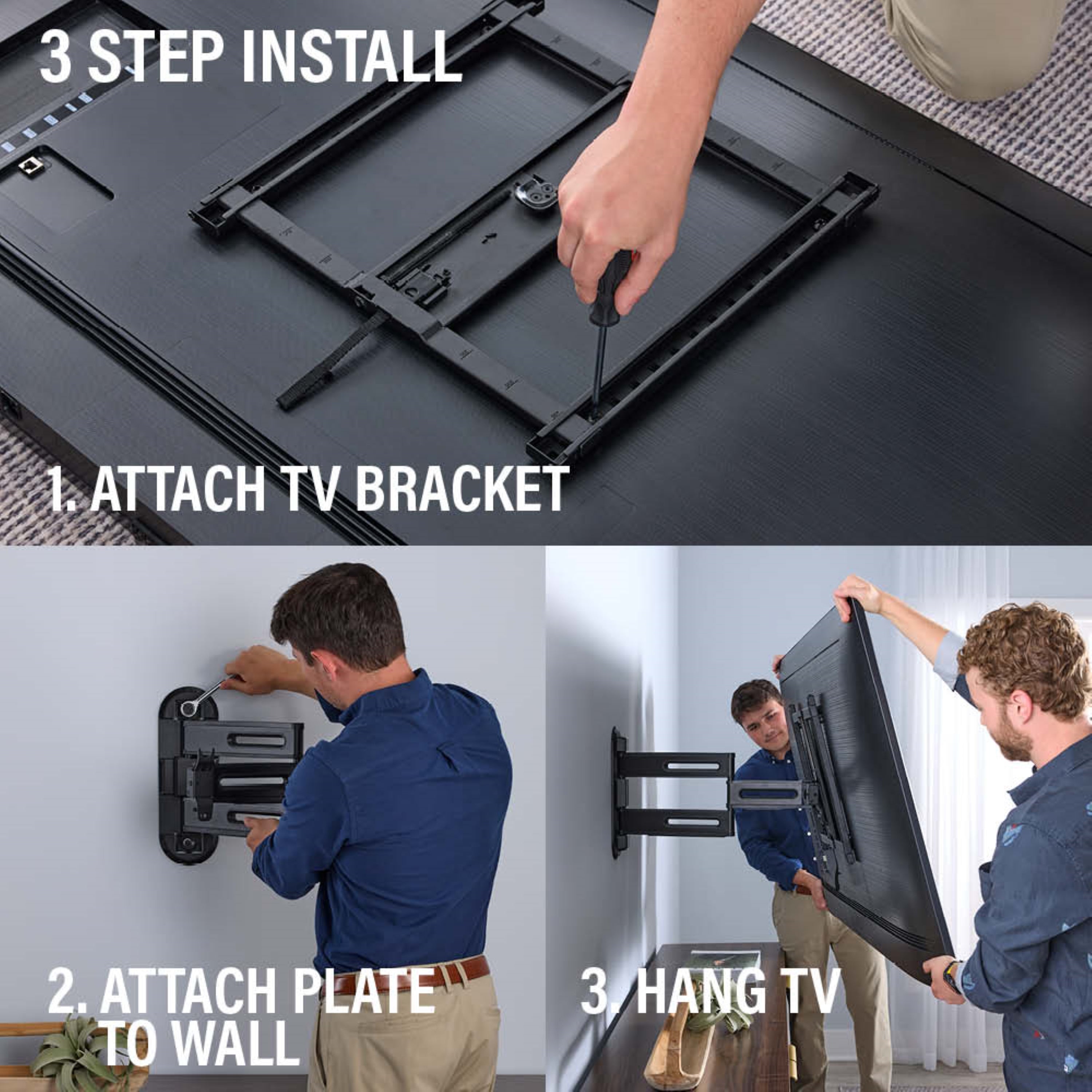 3 STEP INSTALL

1. ATTACH TV BRACKET

2. ATTACH PLATE TO WALL

3. HANG TV