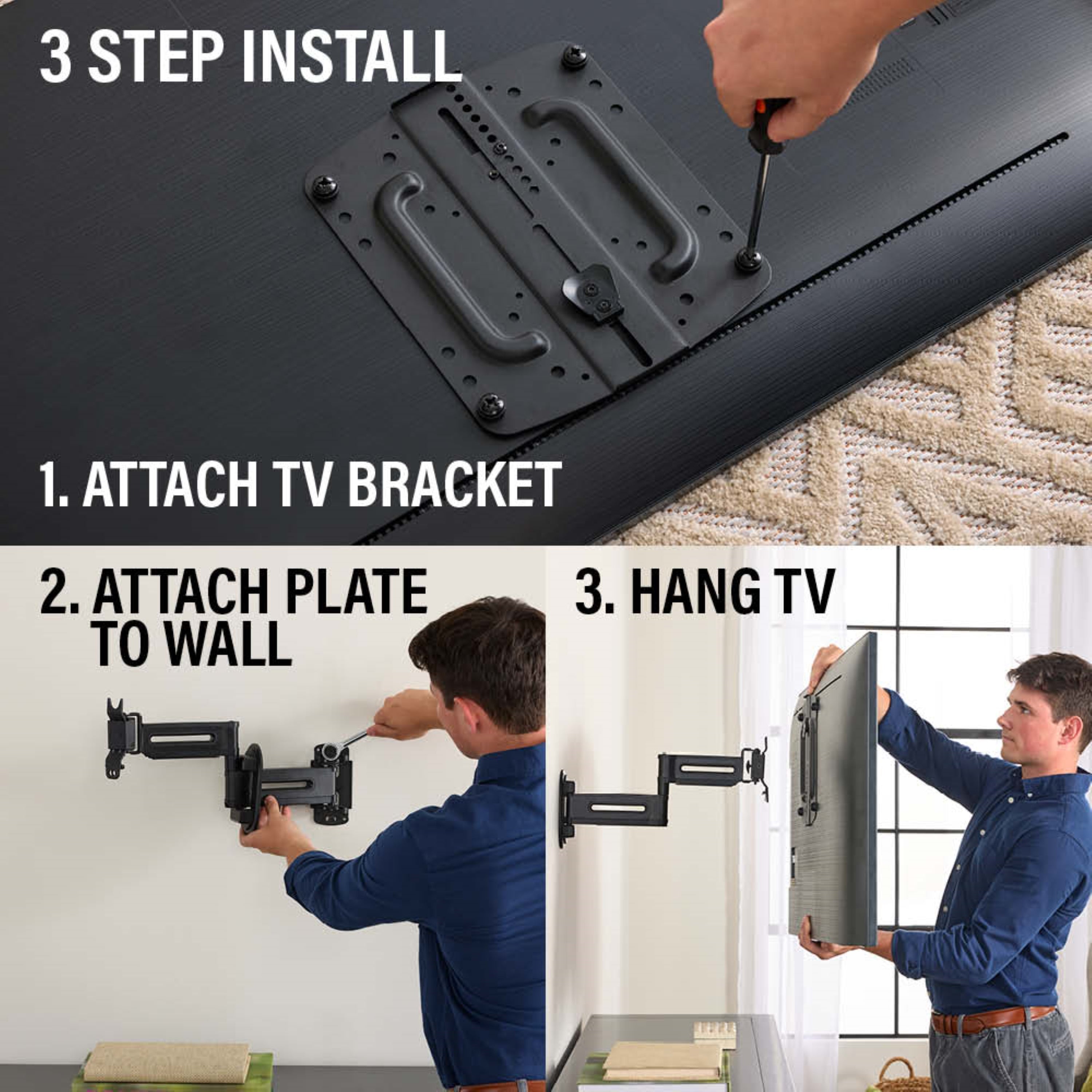 3 STEP INSTALL

1. ATTACH TV BRACKET

2. ATTACH PLATE TO WALL

3. HANG TV