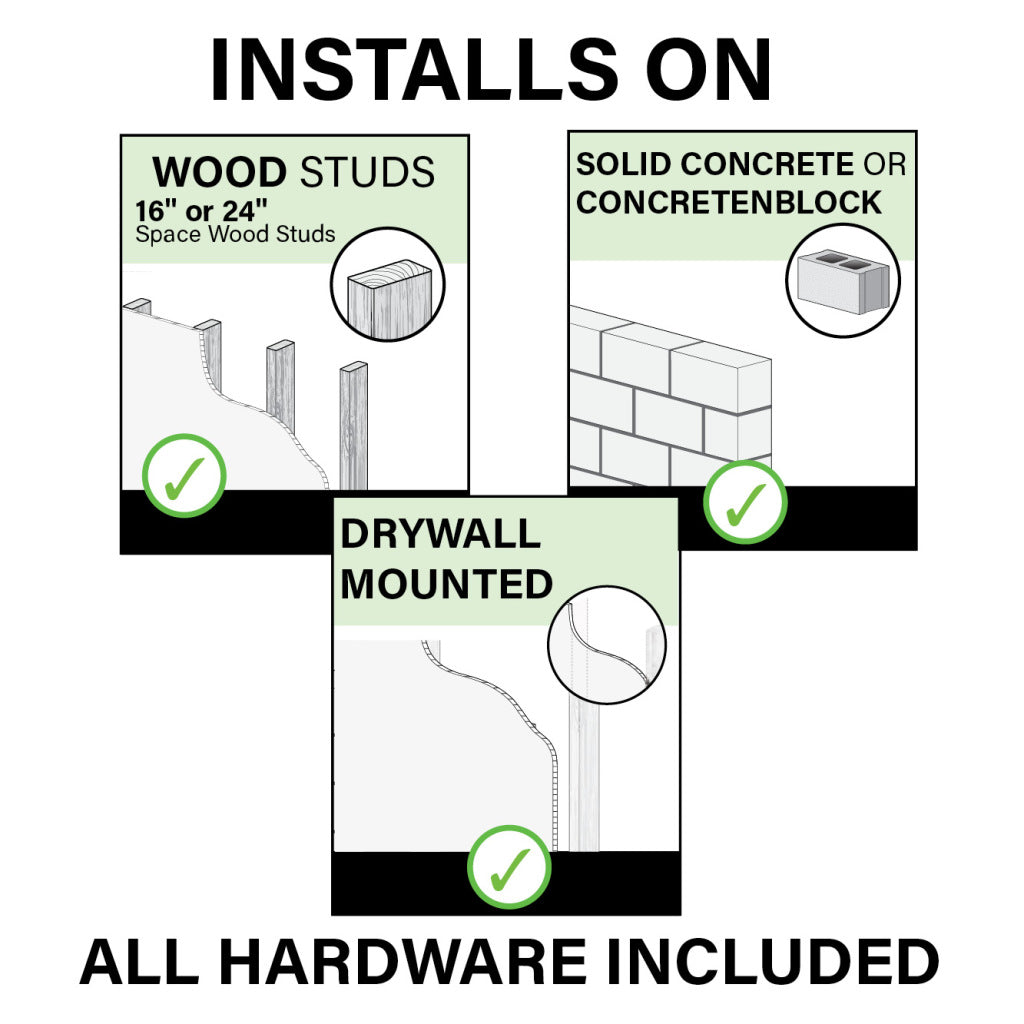 INSTALLS ON

WOOD STUDS
16" or 24"
Space Wood Studs

SOLID CONCRETE OR
CONCRETENBLOCK

DRYWALL
MOUNTED

ALL HARDWARE INCLUDED