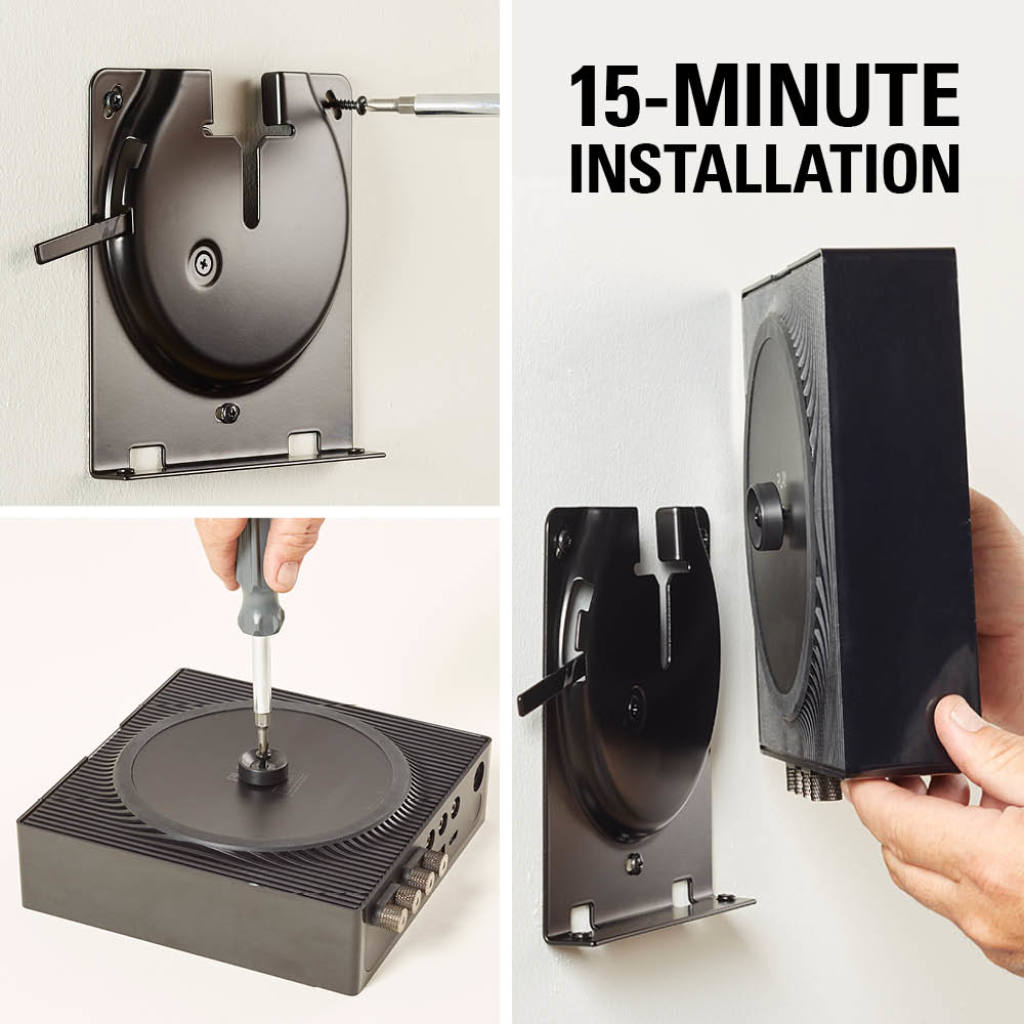 15-MINUTE
INSTALLATION