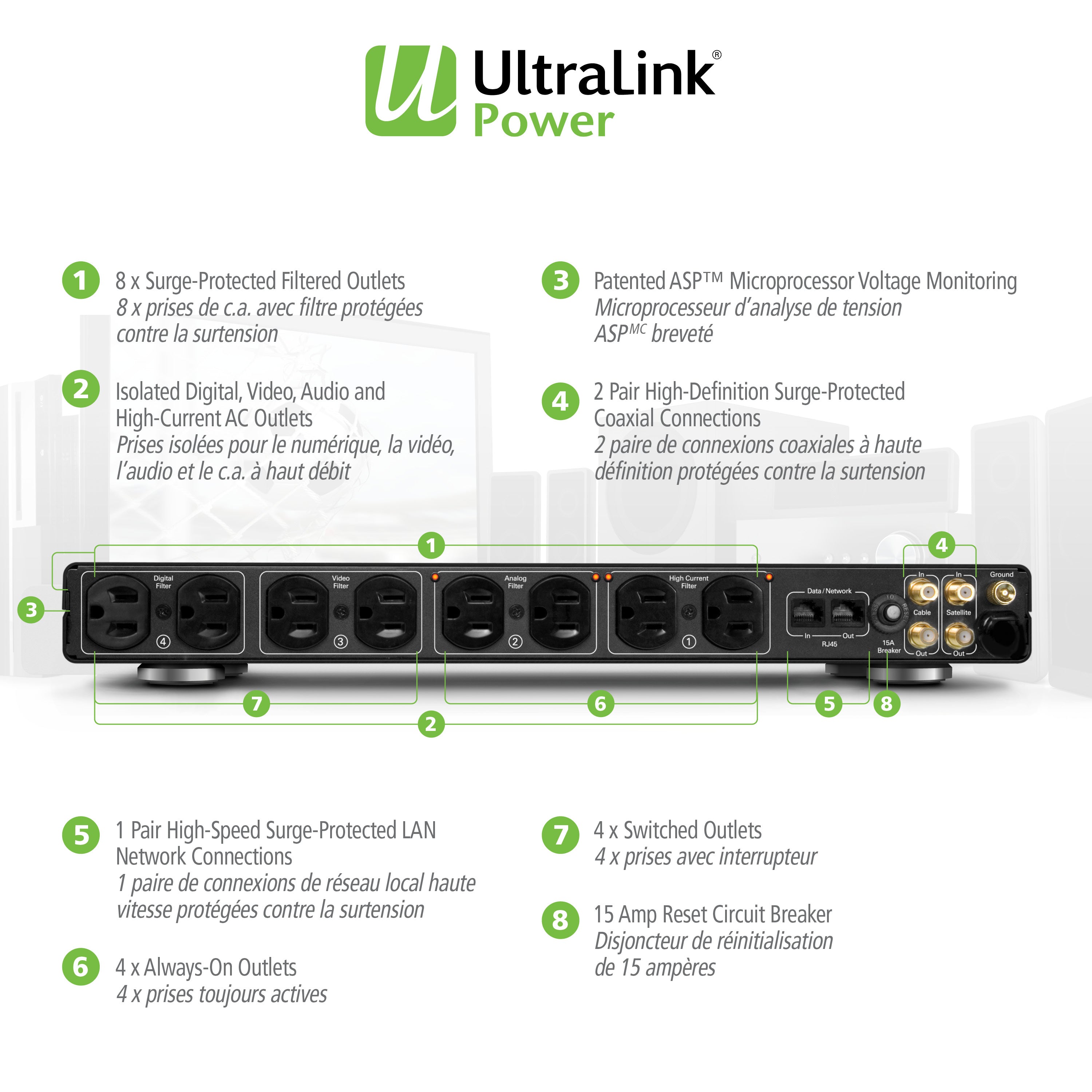 UltraLink®
Power

1 8 x Surge-Protected Filtered Outlets
8 x prises de c.a. avec filtre protégées contre la surtension

2 Isolated Digital, Video, Audio and High-Current AC Outlets
Prises isolées pour le numérique, la vidéo, l'audio et le c.a. à haut débit

3 Patented ASP™ Microprocessor Voltage Monitoring
Microprocesseur d'analyse de tension ASP$^{MC}$ breveté

4 2 Pair High-Definition Surge-Protected Coaxial Connections
2 paire de connexions coaxiales à haute définition protégées contre la surtension

1

4

3

Digital Filter
4

Video Filter
3

Analog Filter
2

High Current Filter
1

Data / Network
In Out
RJ45

RESET

15A Breaker

In
Cable
Out

In
Satellite
Out

Ground

7

6

5

8

2

5 1 Pair High-Speed Surge-Protected LAN Network Connections
1 paire de connexions de réseau local haute vitesse protégées contre la surtension

6 4 x Always-On Outlets
4 x prises toujours actives

7 4 x Switched Outlets
4 x prises avec interrupteur

8 15 Amp Reset Circuit Breaker
Disjoncteur de réinitialisation de 15 ampères